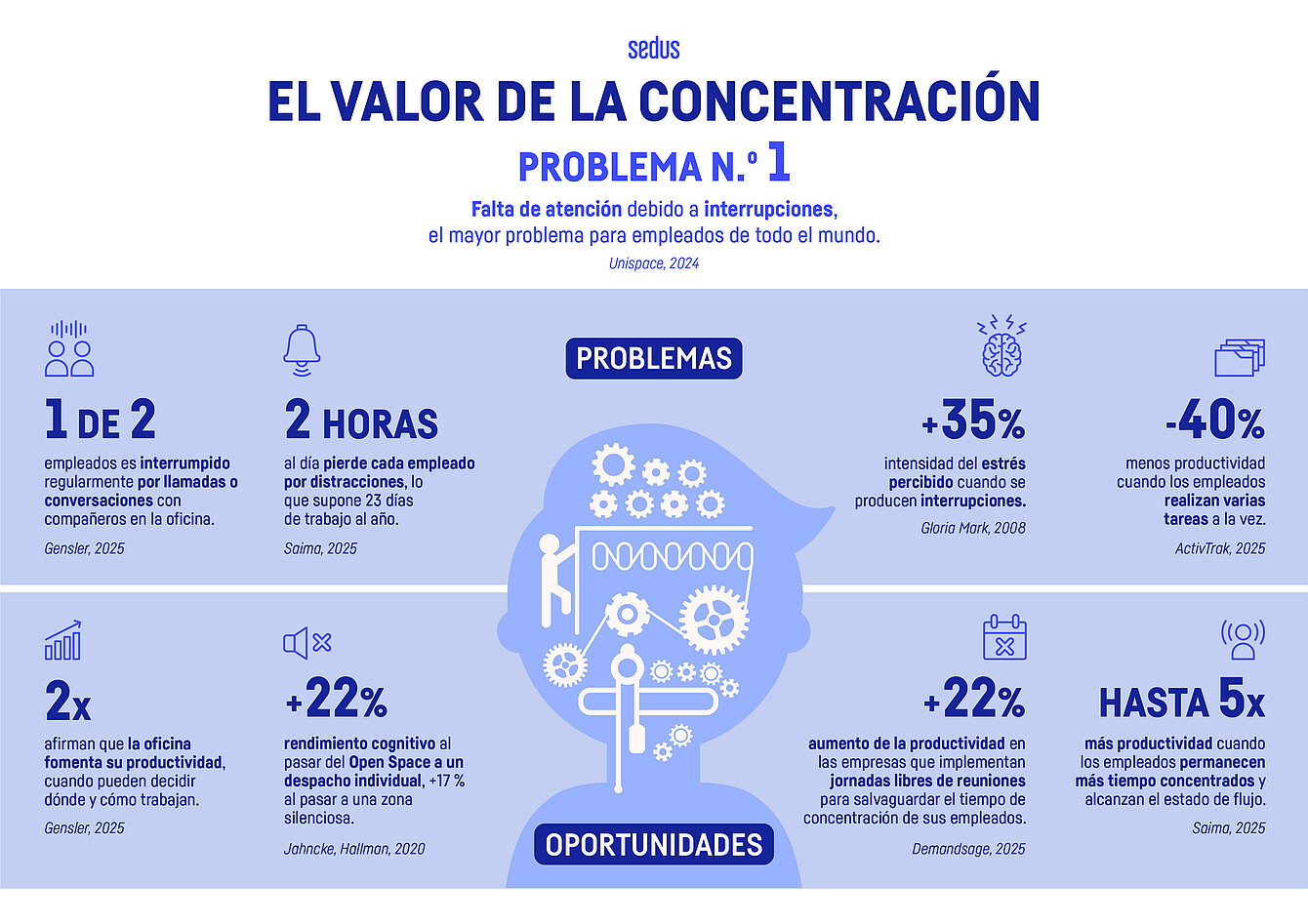 sedus

EL VALOR DE LA CONCENTRACIÓN

PROBLEMA N.º 1

Falta de atención debido a interrupciones, el mayor problema para empleados de todo el mundo.

Unispace, 2024

PROBLEMAS

1 DE 2

empleados es interrumpido regularmente por llamadas o conversaciones con compañeros en la oficina.

Gensler, 2025

2 HORAS

al día pierde cada empleado por distracciones, lo que supone 23 días de trabajo al año.

Saima, 2025

+35%

intensidad del estrés percibido cuando se producen interrupciones.

Gloria Mark, 2008

-40%

menos productividad cuando los empleados realizan varias tareas a la vez.

ActivTrak, 2025

2x

afirman que la oficina fomenta su productividad, cuando pueden decidir dónde y cómo trabajan.

Gensler, 2025

+22%

rendimiento cognitivo al pasar del Open Space a un despacho individual, +17 % al pasar a una zona silenciosa.

Jahncke, Hallman, 2020

+22%

aumento de la productividad en las empresas que implementan jornadas libres de reuniones para salvaguardar el tiempo de concentración de sus empleados.

Demandsage, 2025

HASTA 5x

más productividad cuando los empleados permanecen más tiempo concentrados y alcanzan el estado de flujo.

Saima, 2025

OPORTUNIDADES