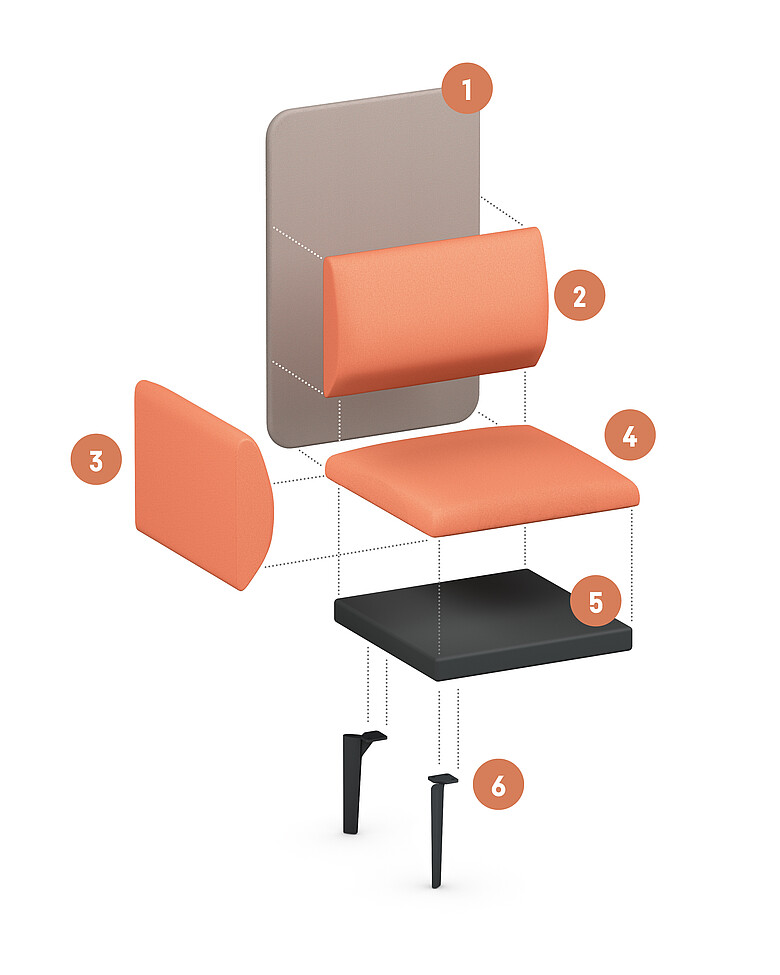 1
2
3
4
5
6