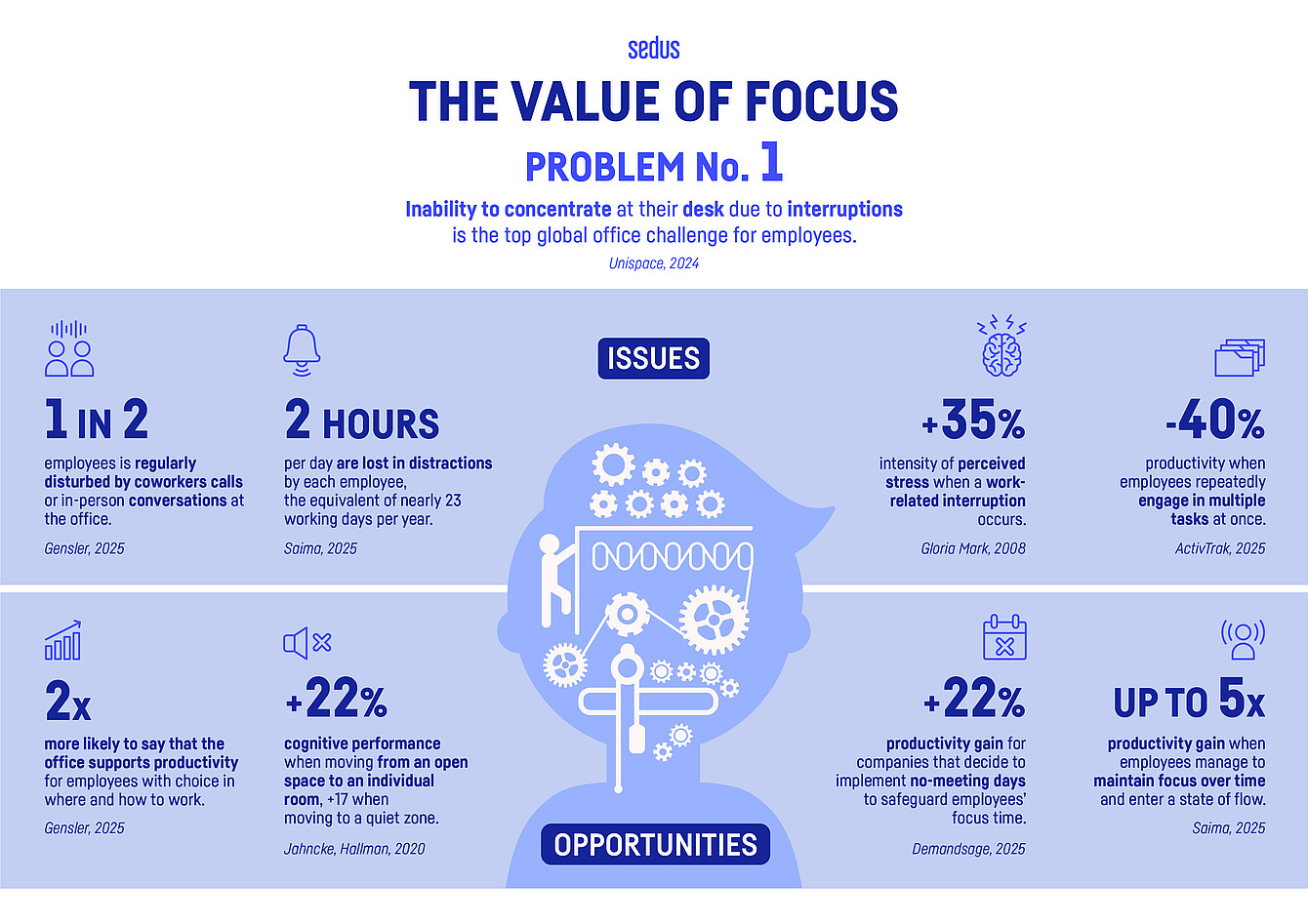 sedus

THE VALUE OF FOCUS

PROBLEM No. 1

Inability to concentrate at their desk due to interruptions is the top global office challenge for employees.

Unispace, 2024

ISSUES

1 IN 2

employees is regularly disturbed by coworkers calls or in-person conversations at the office.

Gensler, 2025

2 HOURS

per day are lost in distractions by each employee, the equivalent of nearly 23 working days per year.

Saima, 2025

+35%

intensity of perceived stress when a work-related interruption occurs.

Gloria Mark, 2008

-40%

productivity when employees repeatedly engage in multiple tasks at once.

ActivTrak, 2025

2x

more likely to say that the office supports productivity for employees with choice in where and how to work.

Gensler, 2025

+22%

cognitive performance when moving from an open space to an individual room, +17 when moving to a quiet zone.

Jahncke, Hallman, 2020

+22%

productivity gain for companies that decide to implement no-meeting days to safeguard employees' focus time.

Demandsage, 2025

UP TO 5x

productivity gain when employees manage to maintain focus over time and enter a state of flow.

Saima, 2025

OPPORTUNITIES