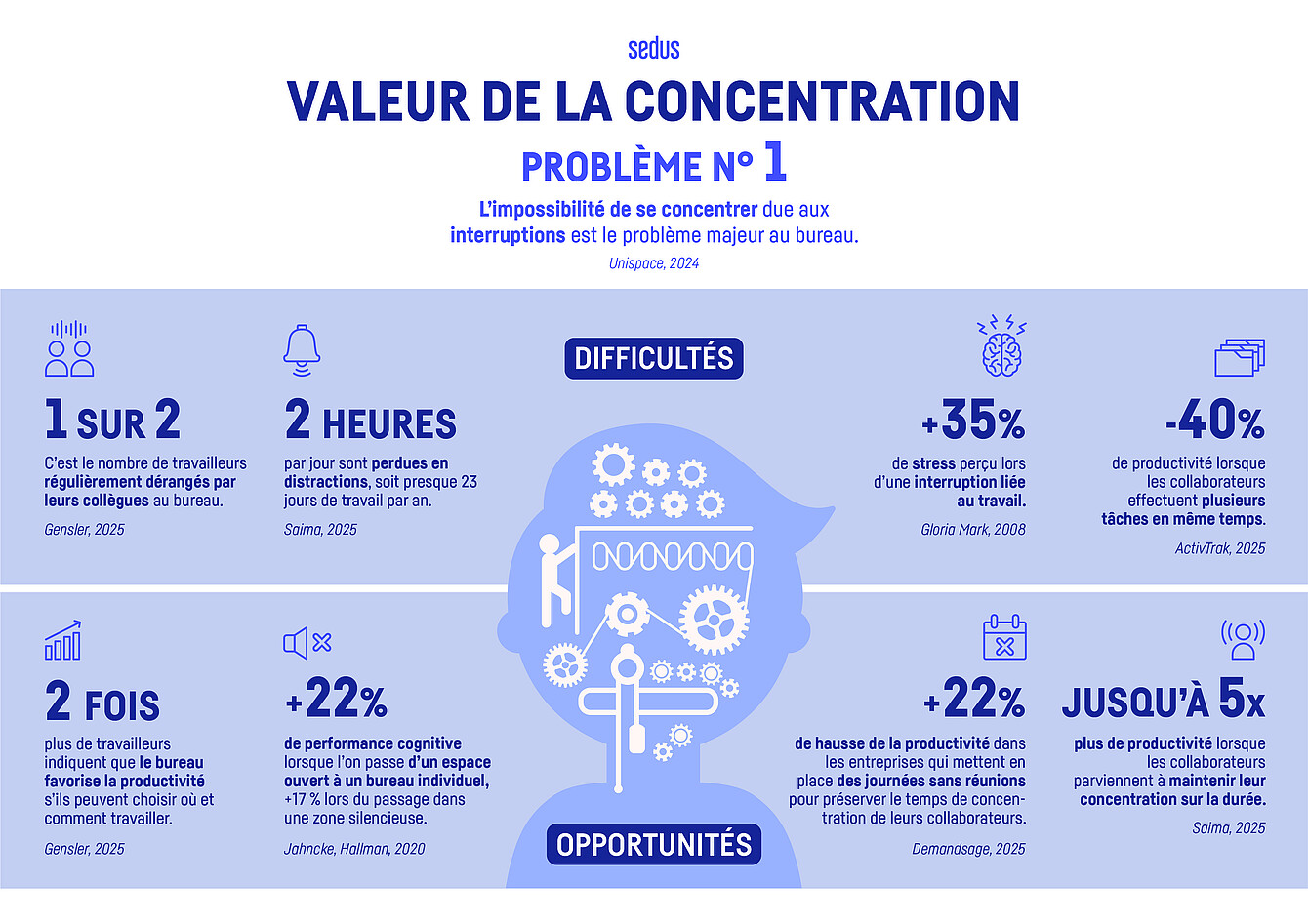 sedus

VALEUR DE LA CONCENTRATION

PROBLÈME N° 1

L'impossibilité de se concentrer due aux interruptions est le problème majeur au bureau.

Unispace, 2024

DIFFICULTÉS

1 SUR 2

C'est le nombre de travailleurs régulièrement dérangés par leurs collègues au bureau.

Gensler, 2025

2 HEURES

par jour sont perdues en distractions, soit presque 23 jours de travail par an.

Saima, 2025

+35%

de stress perçu lors d'une interruption liée au travail.

Gloria Mark, 2008

-40%

de productivité lorsque les collaborateurs effectuent plusieurs tâches en même temps.

ActivTrak, 2025

2 FOIS

plus de travailleurs indiquent que le bureau favorise la productivité s'ils peuvent choisir où et comment travailler.

Gensler, 2025

+22%

de performance cognitive lorsque l'on passe d'un espace ouvert à un bureau individuel, +17 % lors du passage dans une zone silencieuse.

Jahncke, Hallman, 2020

+22%

de hausse de la productivité dans les entreprises qui mettent en place des journées sans réunions pour préserver le temps de concentration de leurs collaborateurs.

Demandsage, 2025

JUSQU'À 5x

plus de productivité lorsque les collaborateurs parviennent à maintenir leur concentration sur la durée.

Saima, 2025

OPPORTUNITÉS