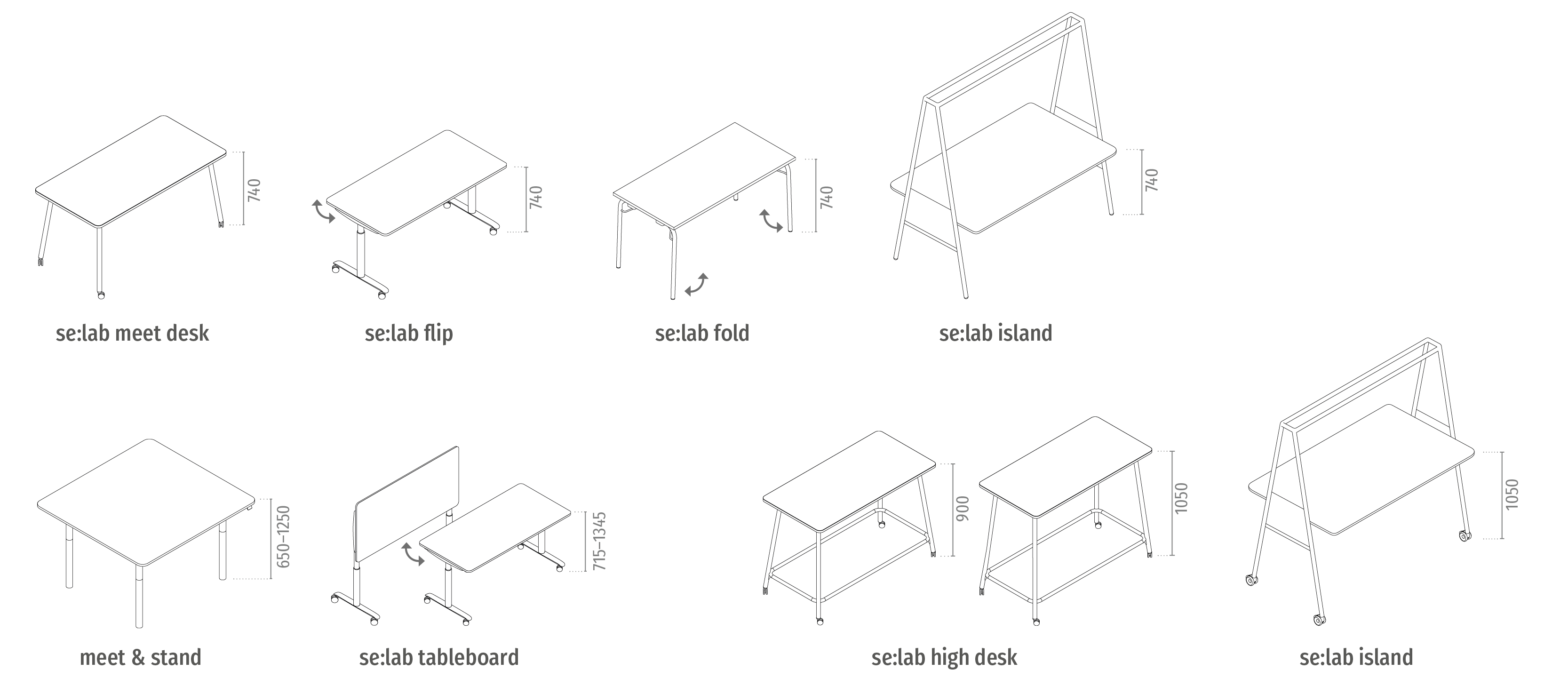 740

se:lab meet desk

740

se:lab flip

740

se:lab fold

740

se:lab island

650–1250

meet & stand

715–1345

se:lab tableboard

900

1050

se:lab high desk

1050

se:lab island